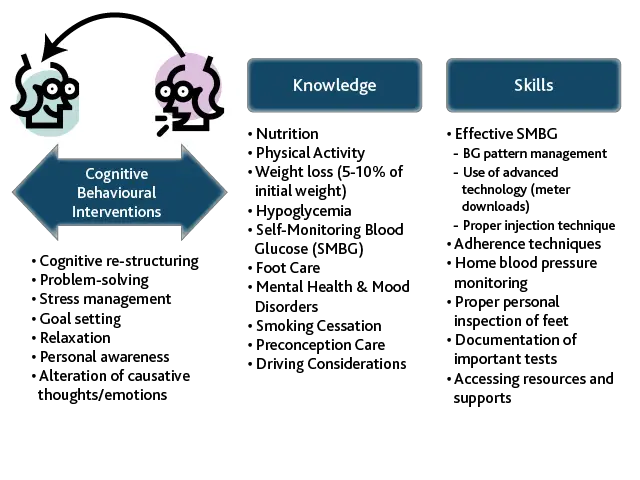 Cognitive Behavioural Interventions

• Cognitive re-structuring
• Problem-solving
• Stress management
• Goal setting
• Relaxation
• Personal awareness
• Alteration of causative thoughts/emotions

Knowledge

• Nutrition
• Physical Activity
• Weight loss (5-10% of initial weight)
• Hypoglycemia
• Self-Monitoring Blood Glucose (SMBG)
• Foot Care
• Mental Health & Mood Disorders
• Smoking Cessation
• Preconception Care
• Driving Considerations

Skills

• Effective SMBG
- BG pattern management
- Use of advanced technology (meter downloads)
- Proper injection technique
• Adherence techniques
• Home blood pressure monitoring
• Proper personal inspection of feet
• Documentation of important tests
• Accessing resources and supports